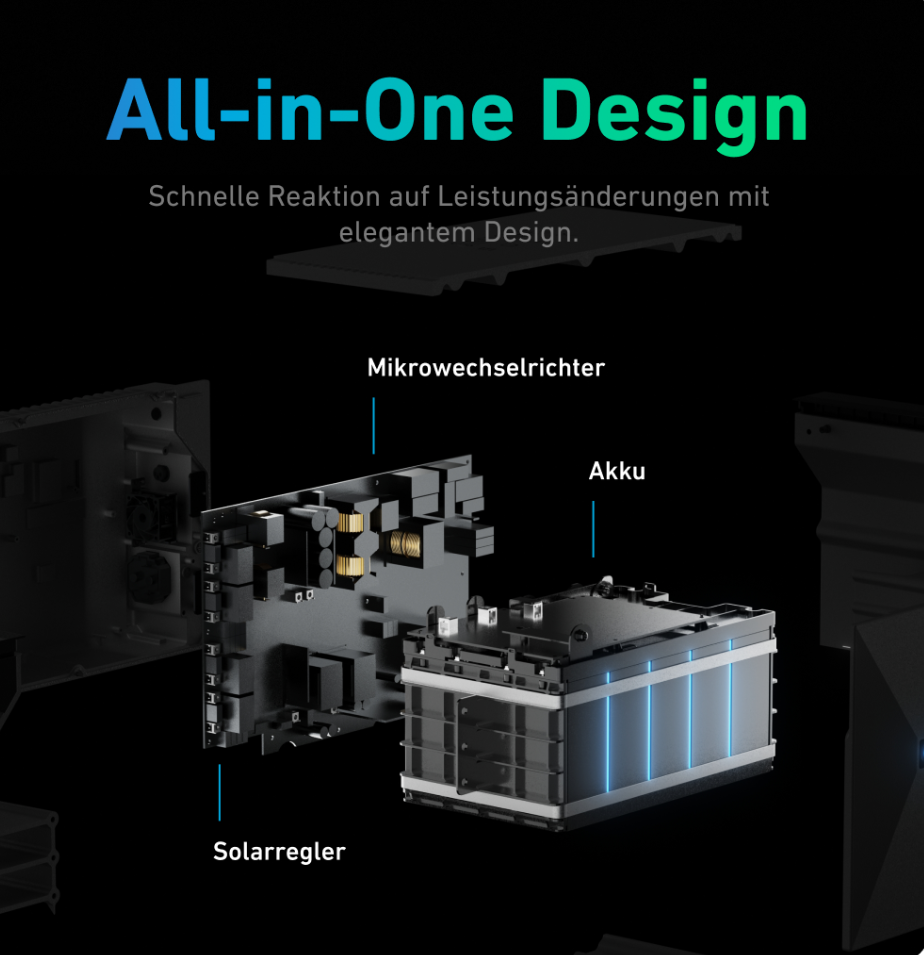 All-in-One Design

Schnelle Reaktion auf Leistungsänderungen mit elegantem Design.

Mikrowechselrichter

Akku

Solarregler