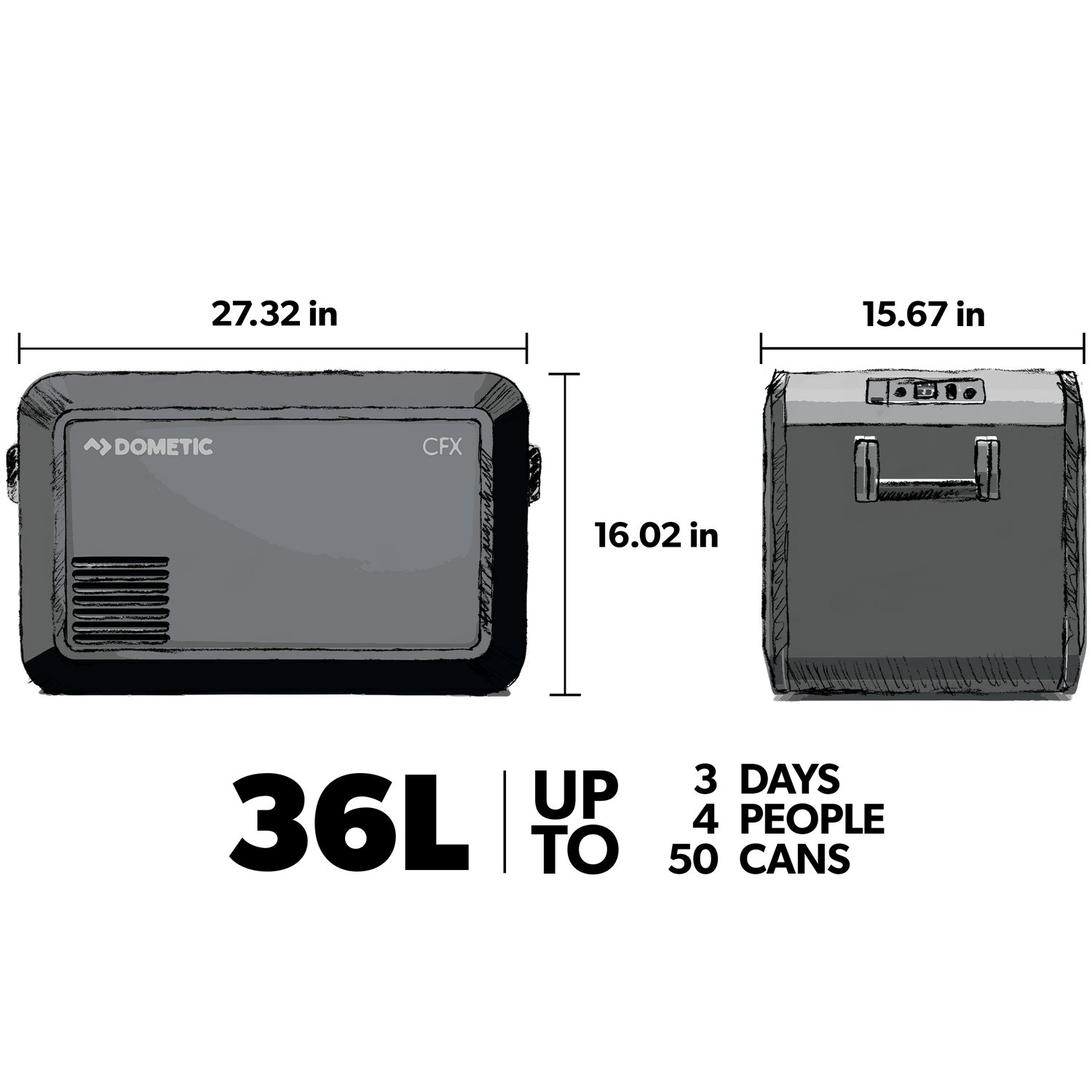 27.32 in

15.67 in

DOMETIC

CFX

16.02 in

36L

UP TO

3 DAYS
4 PEOPLE
50 CANS